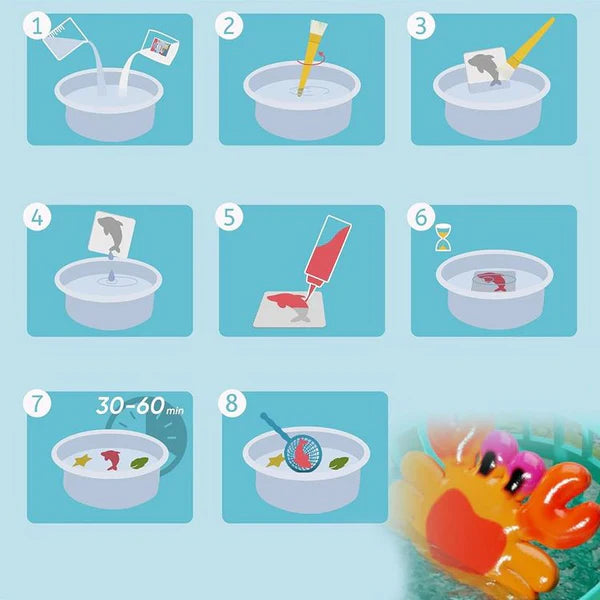 1

2

3

4

5

6

7
30-60 min

8